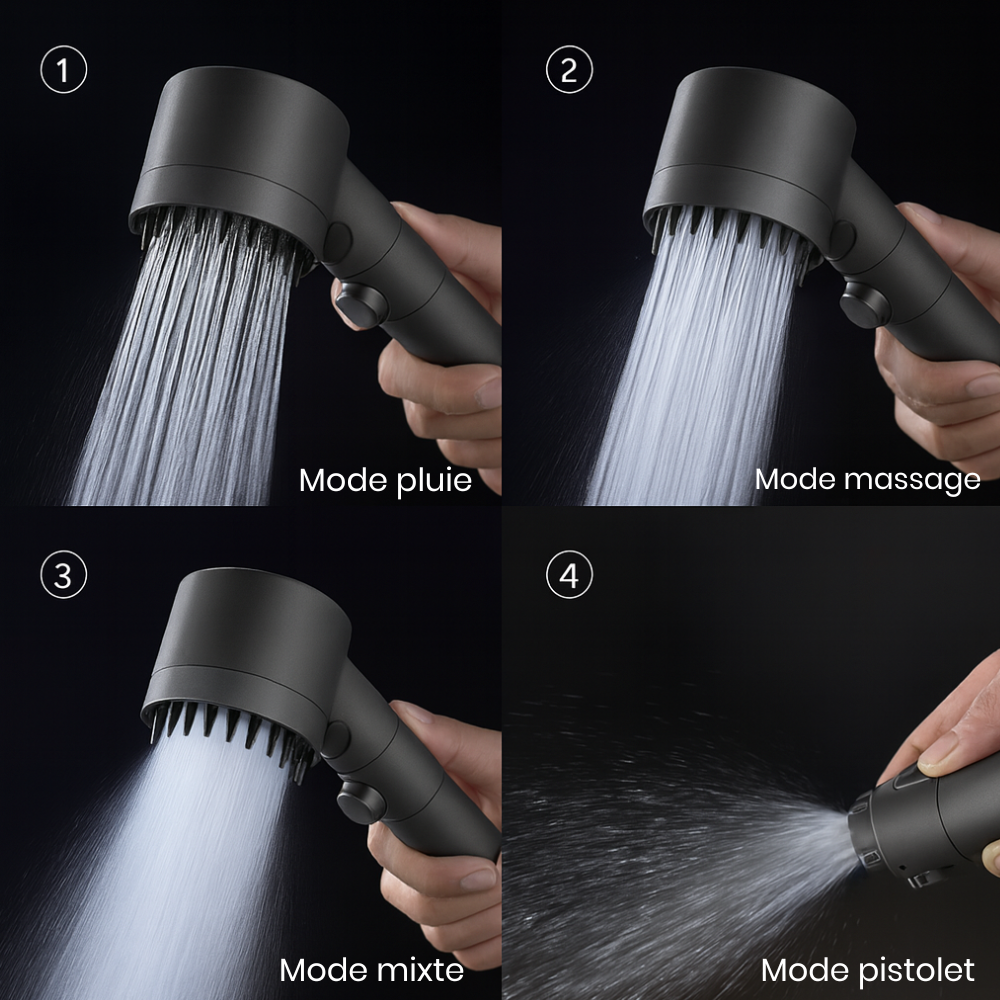 1
Mode pluie

2
Mode massage

3
Mode mixte

4
Mode pistolet